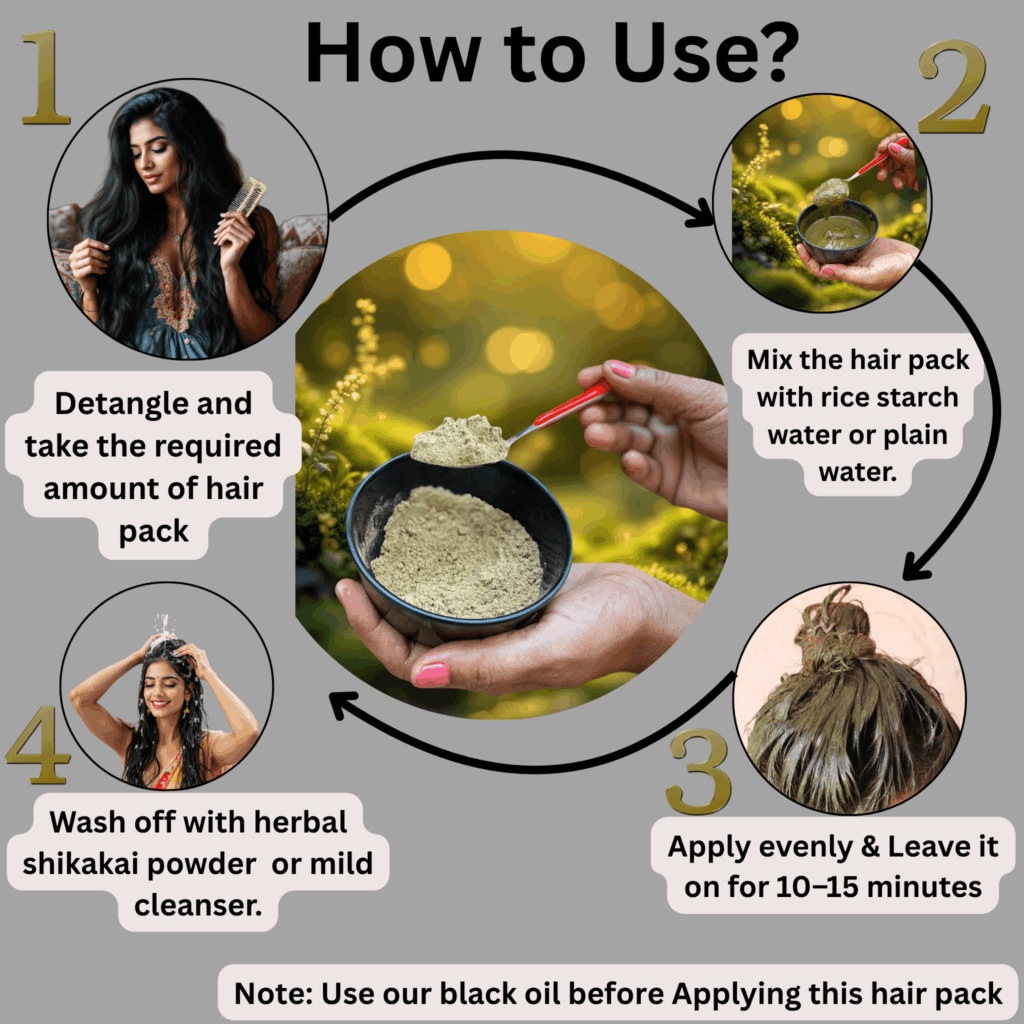 How to Use?

1

Detangle and take the required amount of hair pack

2

Mix the hair pack with rice starch water or plain water.

3

Apply evenly & Leave it on for 10–15 minutes

4

Wash off with herbal shikakai powder or mild cleanser.

Note: Use our black oil before Applying this hair pack