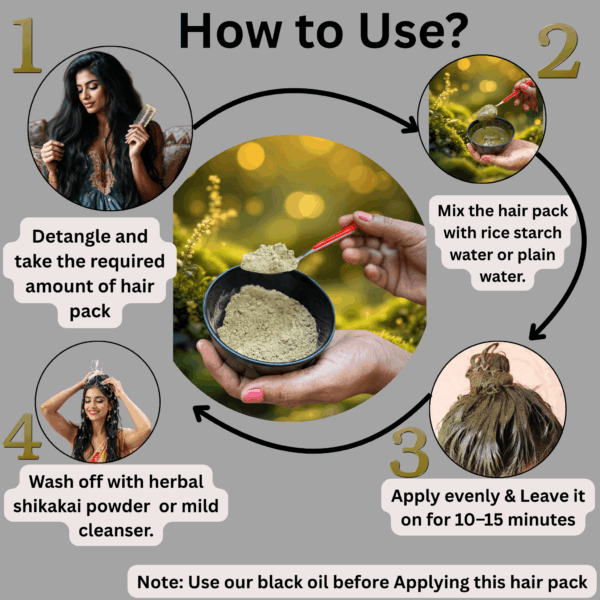 How to Use?

1

Detangle and take the required amount of hair pack

2

Mix the hair pack with rice starch water or plain water.

3

Apply evenly & Leave it on for 10–15 minutes

4

Wash off with herbal shikakai powder or mild cleanser.

Note: Use our black oil before Applying this hair pack